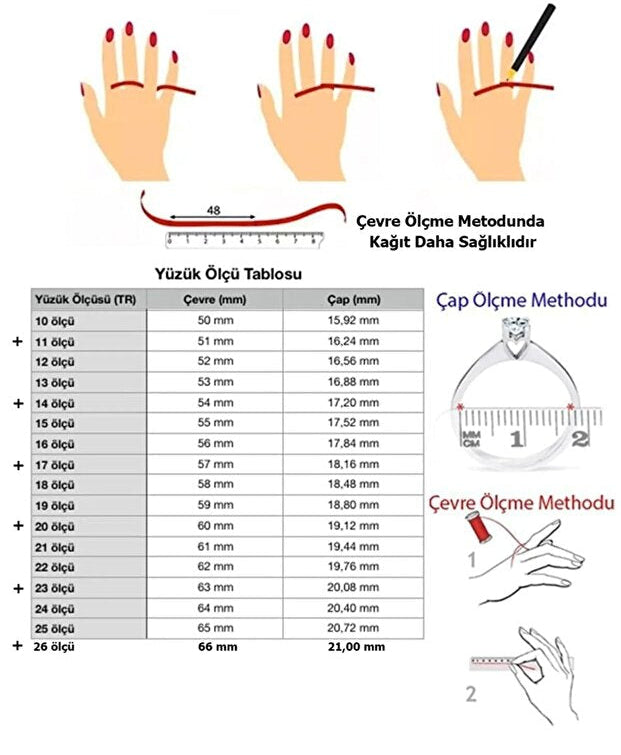 48

0 1 2 3 4 5 6 7 8

Çevre Ölçme Metodunda
Kağıt Daha Sağlıklıdır

Yüzük Ölçü Tablosu

| | Yüzük Ölçüsü (TR) | Çevre (mm) | Çap (mm) |
|---|---|---|---|
| | 10 ölçü | 50 mm | 15,92 mm |
| + | 11 ölçü | 51 mm | 16,24 mm |
| | 12 ölçü | 52 mm | 16,56 mm |
| | 13 ölçü | 53 mm | 16,88 mm |
| + | 14 ölçü | 54 mm | 17,20 mm |
| | 15 ölçü | 55 mm | 17,52 mm |
| | 16 ölçü | 56 mm | 17,84 mm |
| + | 17 ölçü | 57 mm | 18,16 mm |
| | 18 ölçü | 58 mm | 18,48 mm |
| | 19 ölçü | 59 mm | 18,80 mm |
| + | 20 ölçü | 60 mm | 19,12 mm |
| | 21 ölçü | 61 mm | 19,44 mm |
| | 22 ölçü | 62 mm | 19,76 mm |
| + | 23 ölçü | 63 mm | 20,08 mm |
| | 24 ölçü | 64 mm | 20,40 mm |
| | 25 ölçü | 65 mm | 20,72 mm |
| + | 26 ölçü | 66 mm | 21,00 mm |

Çap Ölçme Methodu

MM
CM
1
2

Çevre Ölçme Methodu

1

2